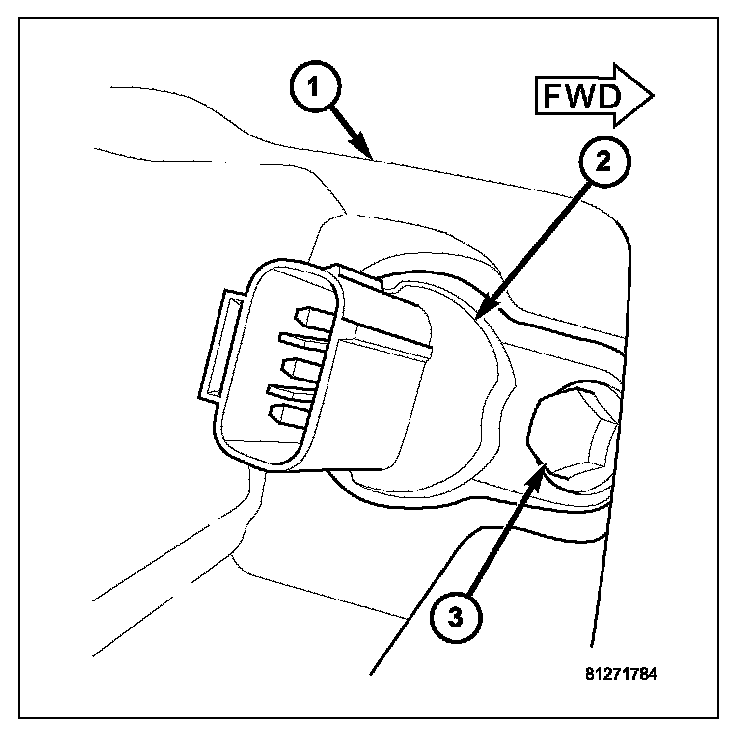 1
FWD
2
3
81271784