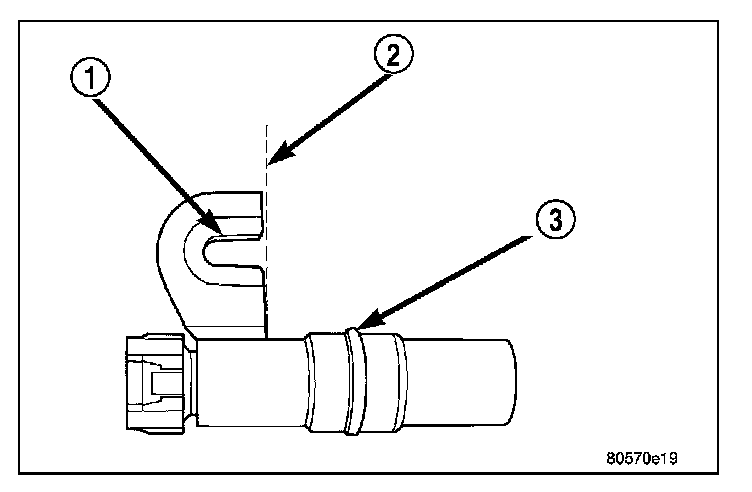 1
2
3
80570e19