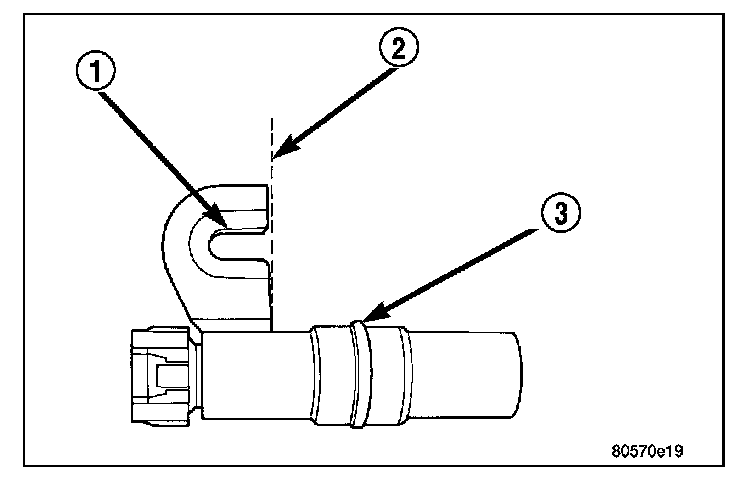 1
2
3
80570e19