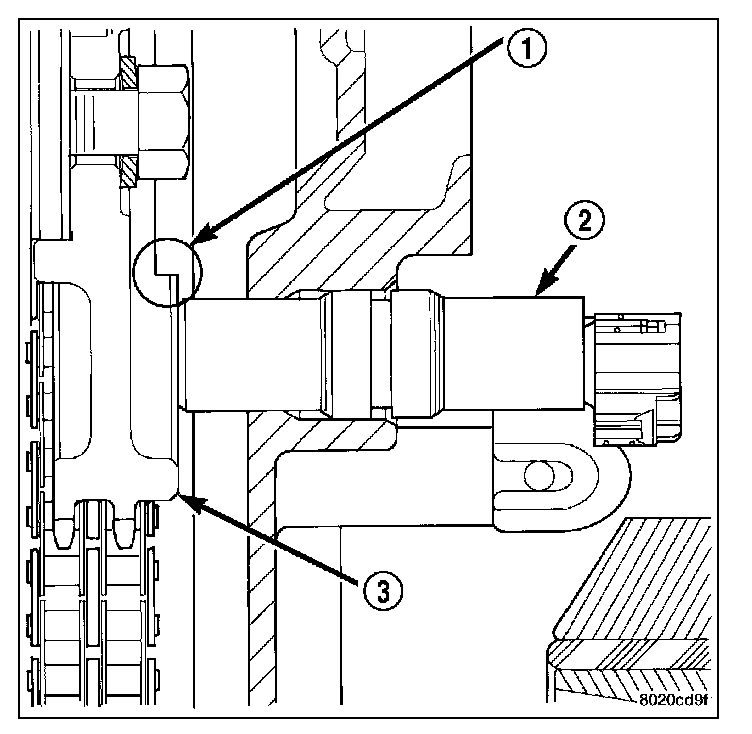 1
2
3
8020cd9f