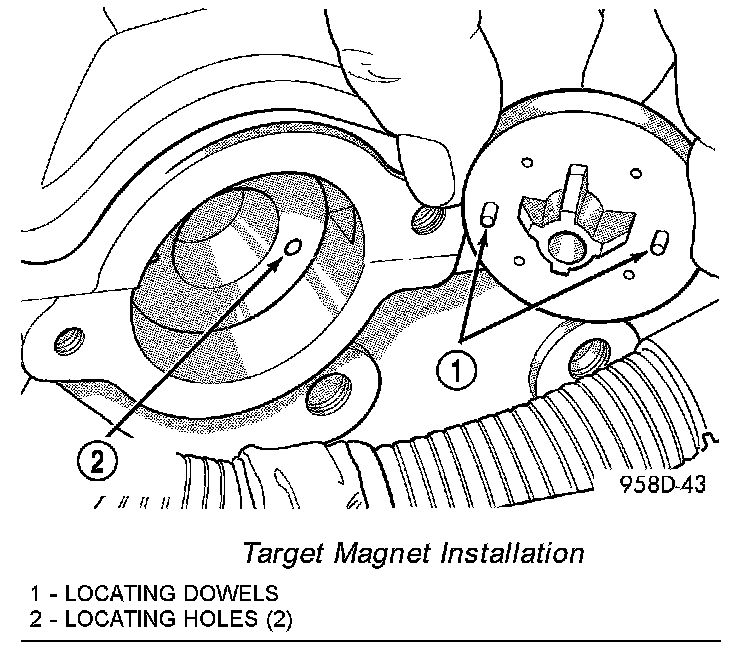 1

2

958D-43

Target Magnet Installation

1 - LOCATING DOWELS
2 - LOCATING HOLES (2)