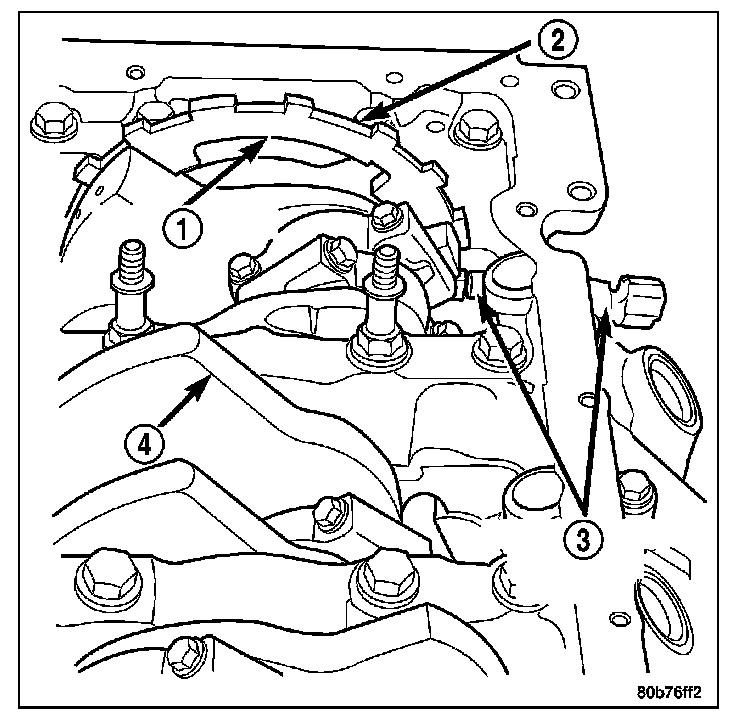 2
1
4
3
80b76ff2