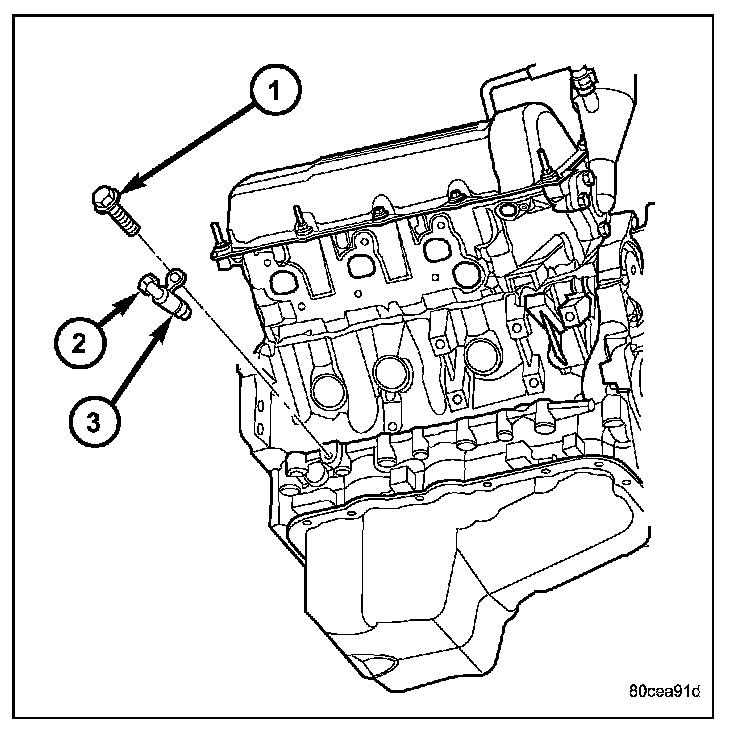 1
2
3
80cea91d