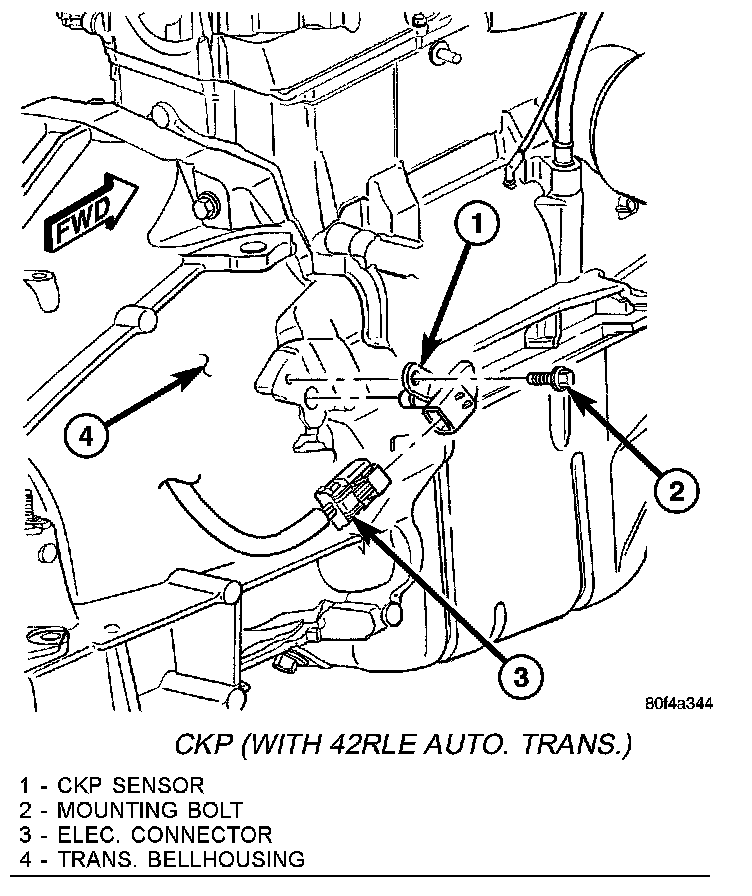 FWD

1

2

3

4

80f4a344

CKP (WITH 42RLE AUTO. TRANS.)

1 - CKP SENSOR
2 - MOUNTING BOLT
3 - ELEC. CONNECTOR
4 - TRANS. BELLHOUSING