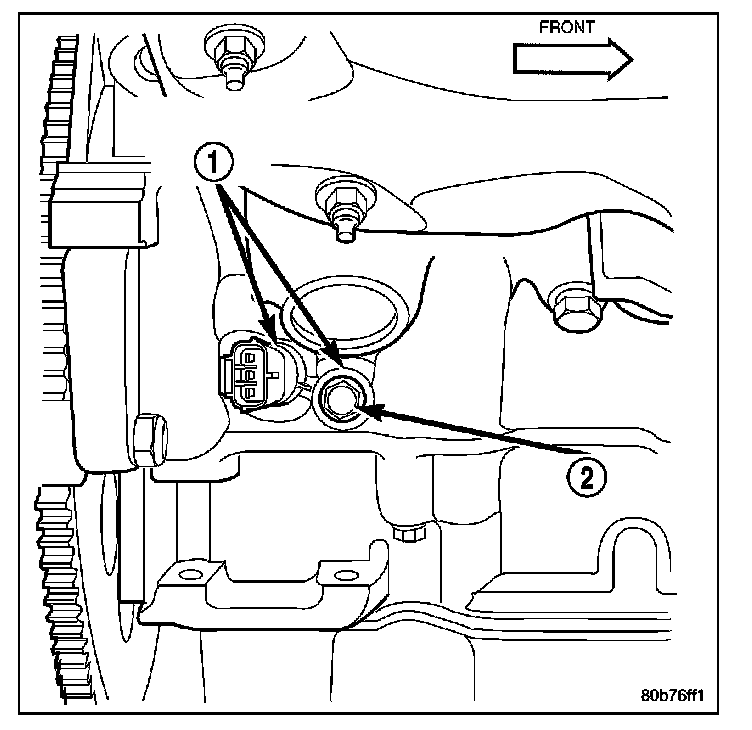 FRONT

1

2

80b76ff1