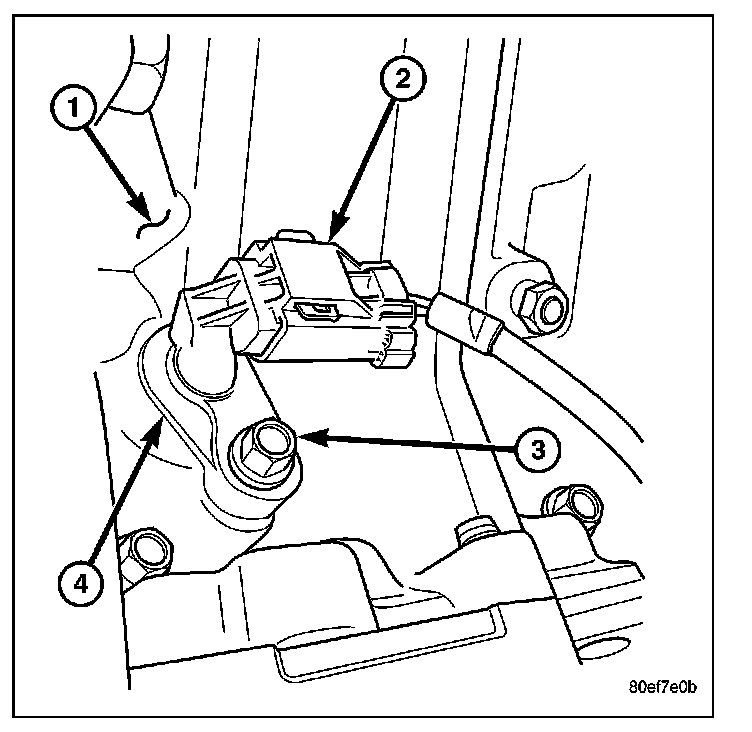 1
2
3
4
80ef7e0b