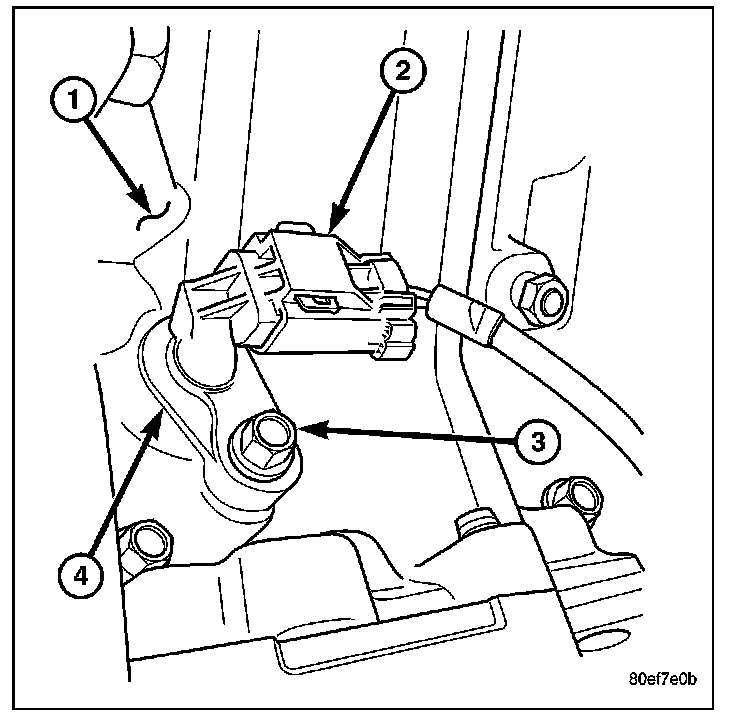 1
2
3
4
80ef7e0b