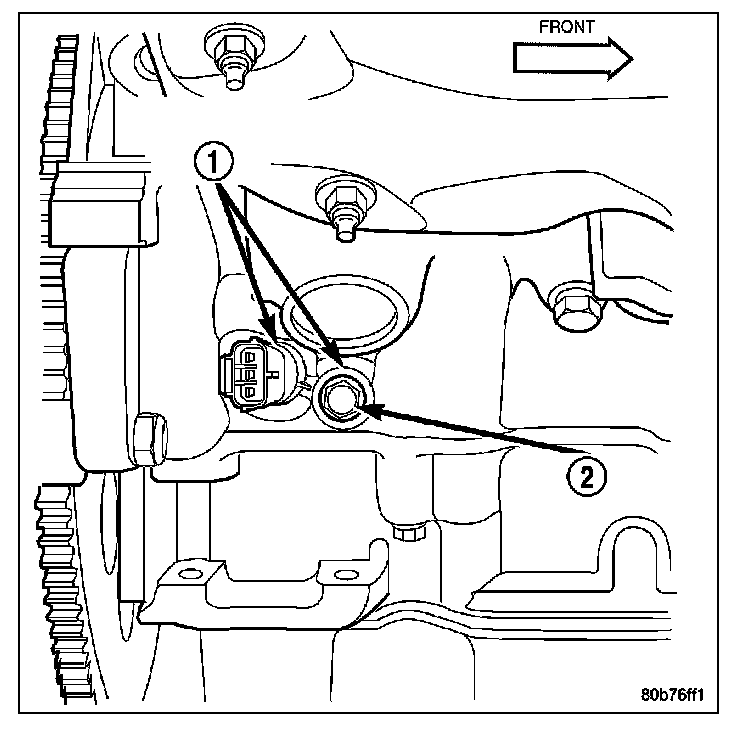 FRONT

1

2

80b76ff1