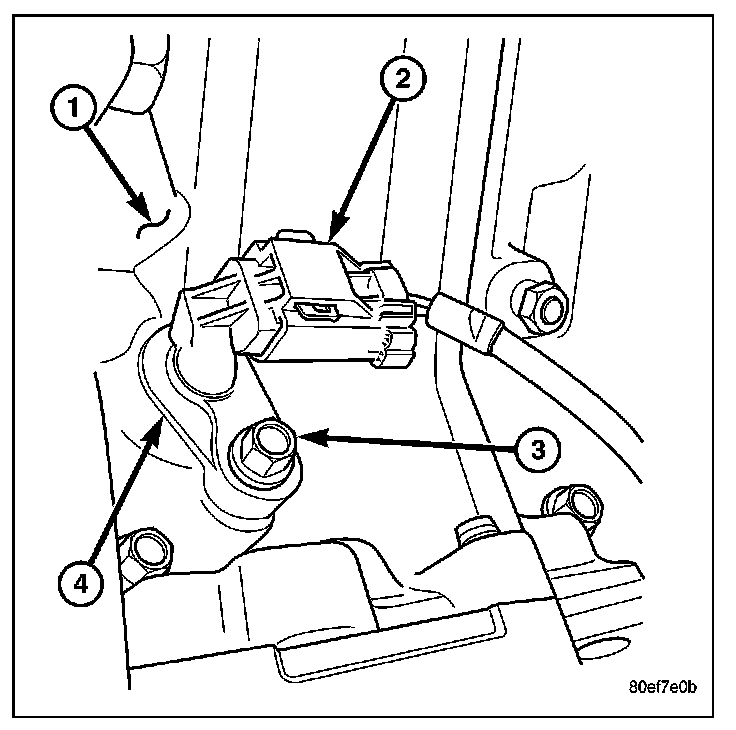 1
2
3
4
80ef7e0b