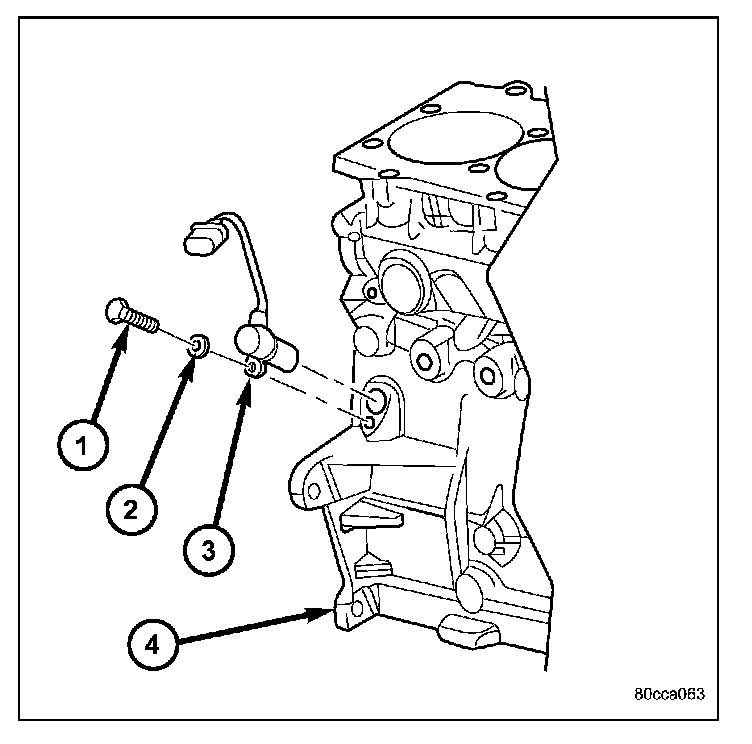 1
2
3
4
80cca063