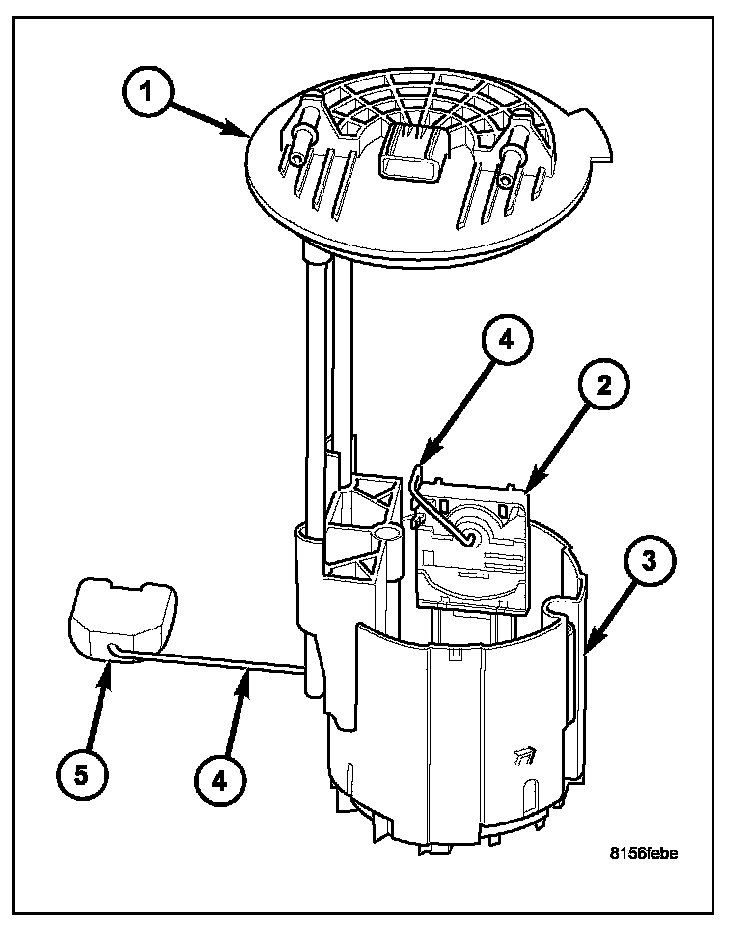 1
4
2
3
5
4
8156febe