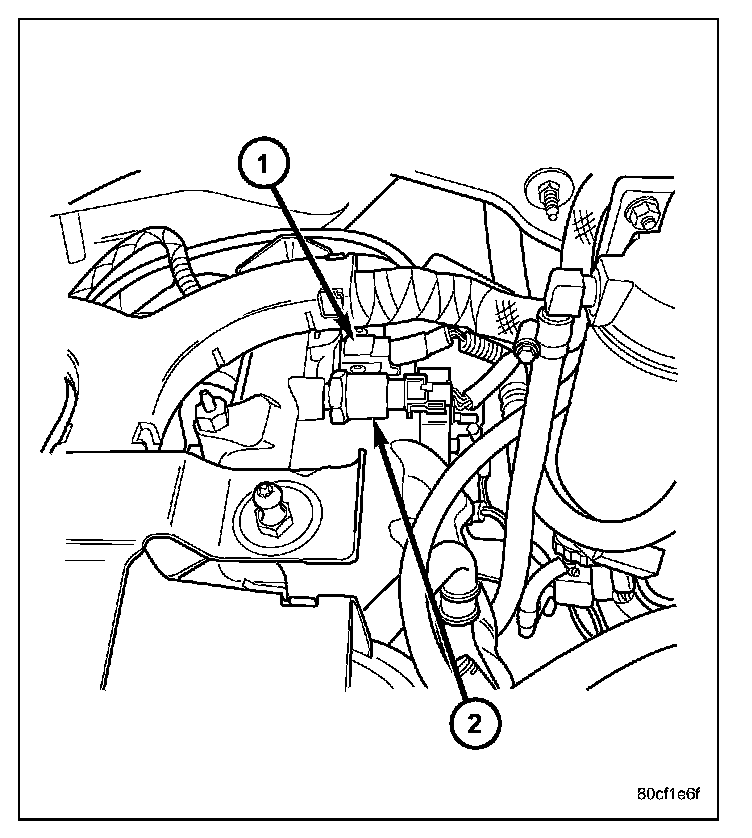 1

2

80cf1e6f