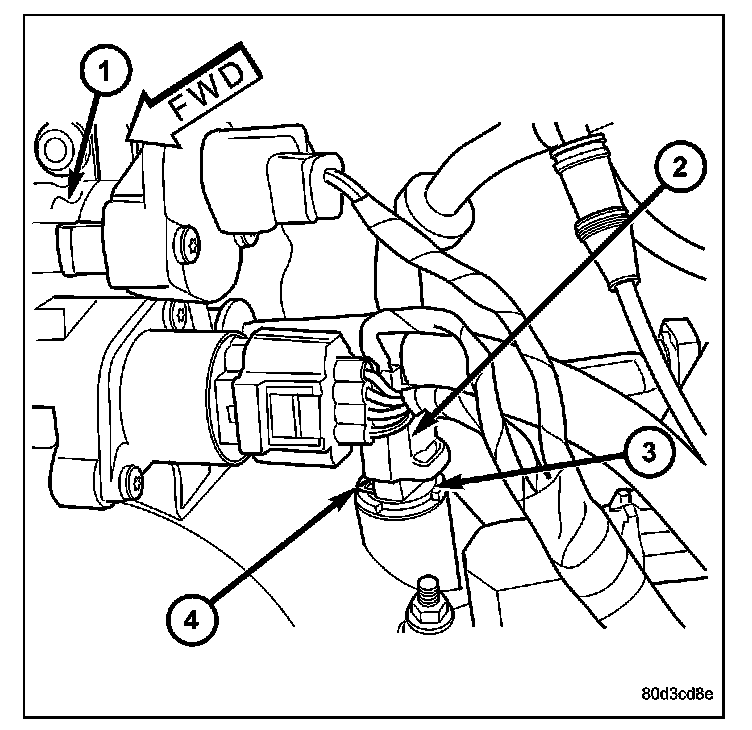 1
FWD
2
3
4
80d3cd8e