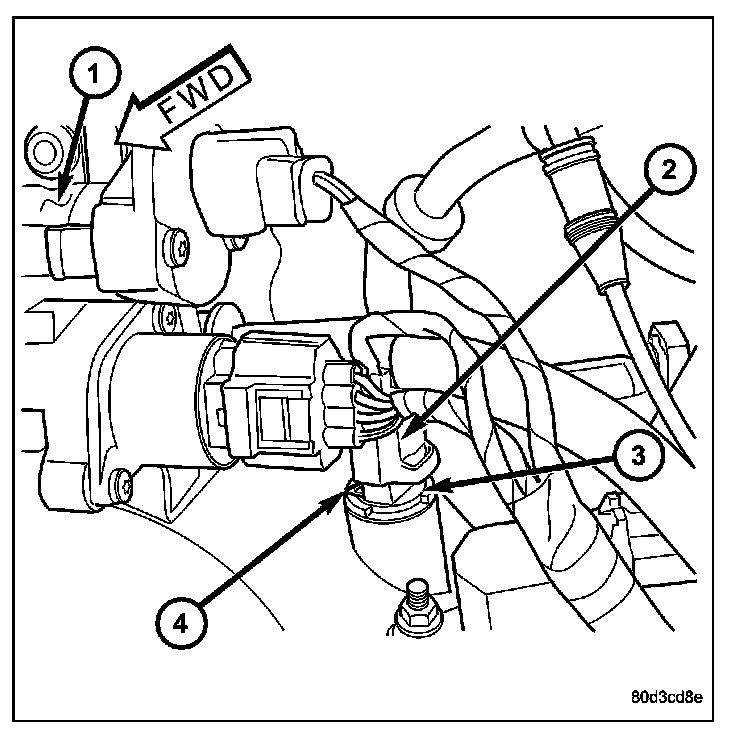 1
FWD
2
3
4
80d3cd8e