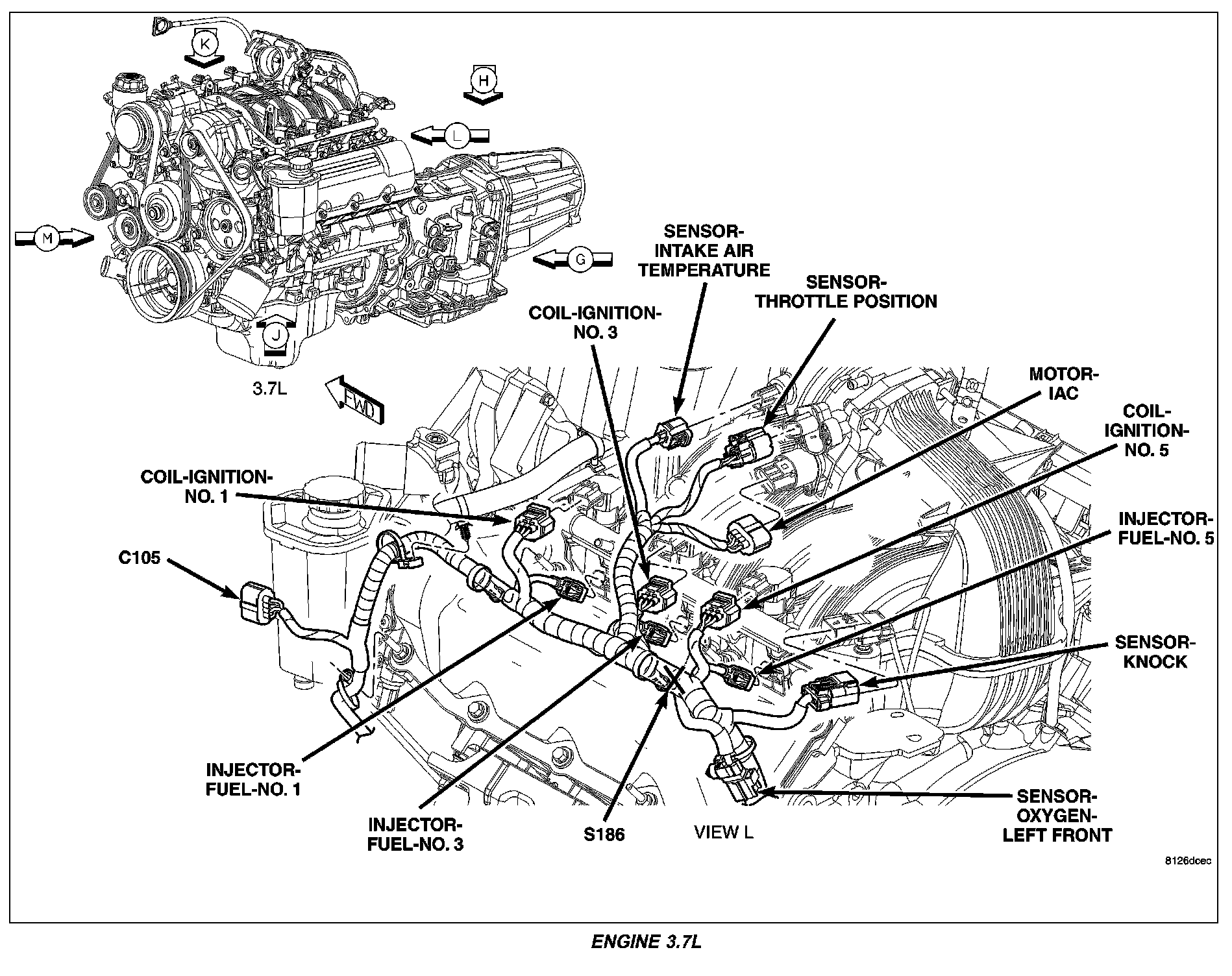 K

H

L

M

G

J

3.7L

FWD

SENSOR-INTAKE AIR TEMPERATURE

SENSOR-THROTTLE POSITION

COIL-IGNITION-NO. 3

MOTOR-IAC

COIL-IGNITION-NO. 5

COIL-IGNITION-NO. 1

INJECTOR-FUEL-NO. 5

C105

SENSOR-KNOCK

INJECTOR-FUEL-NO. 1

INJECTOR-FUEL-NO. 3

S186

VIEW L

SENSOR-OXYGEN-LEFT FRONT

8126dcec

ENGINE 3.7L