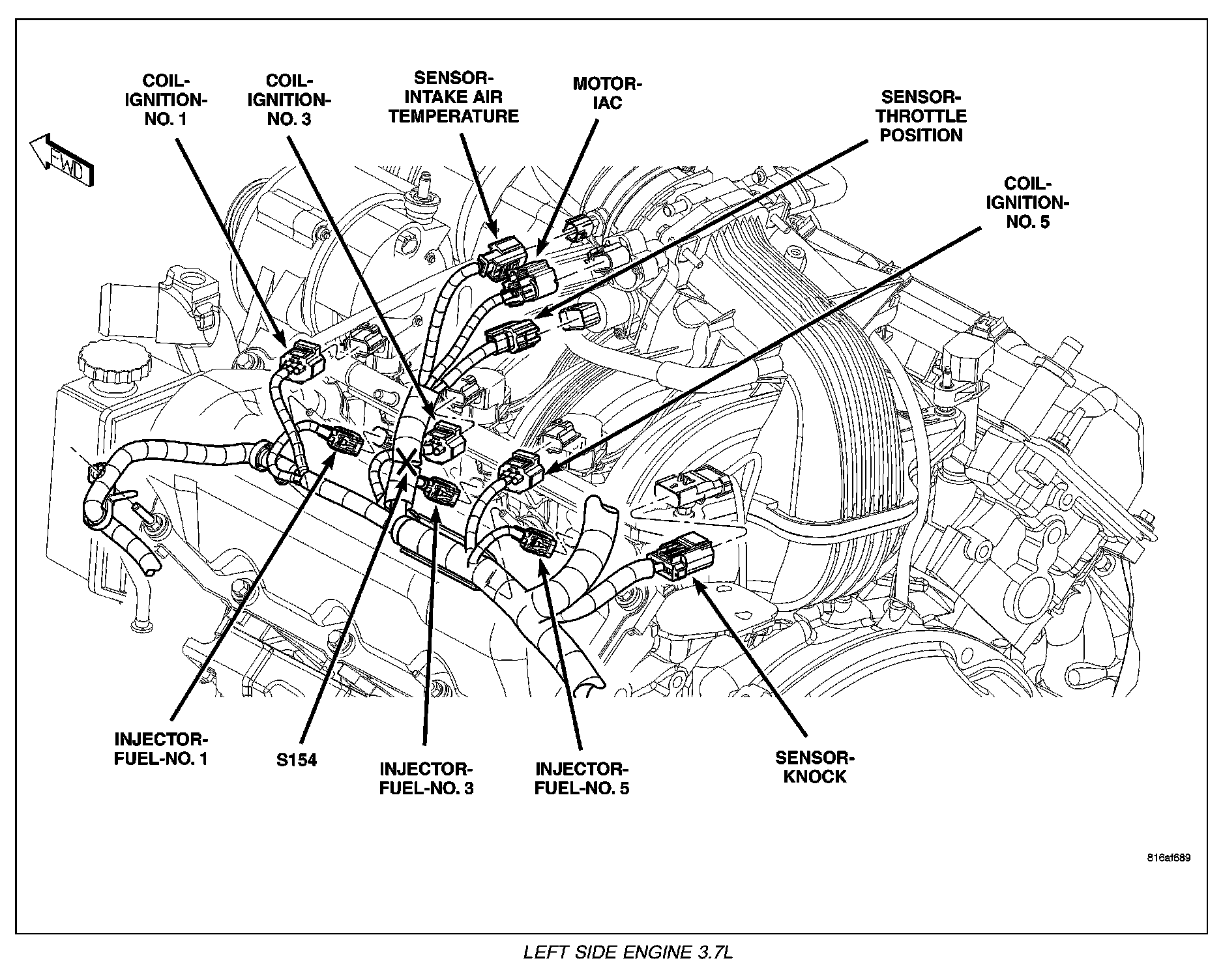 COIL-IGNITION-NO. 1

COIL-IGNITION-NO. 3

SENSOR-INTAKE AIR TEMPERATURE

MOTOR-IAC

SENSOR-THROTTLE POSITION

FWD

COIL-IGNITION-NO. 5

INJECTOR-FUEL-NO. 1

S154

INJECTOR-FUEL-NO. 3

INJECTOR-FUEL-NO. 5

SENSOR-KNOCK

816af689

LEFT SIDE ENGINE 3.7L