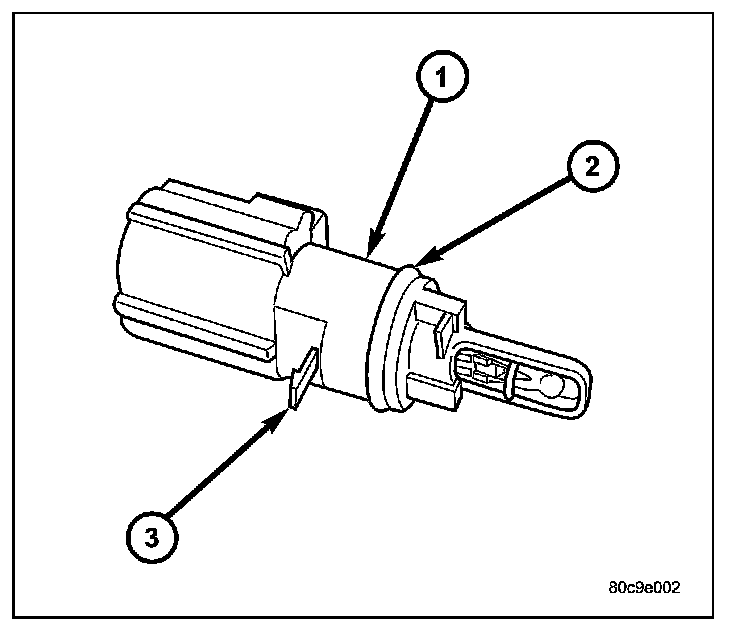 1
2
3
80c9e002