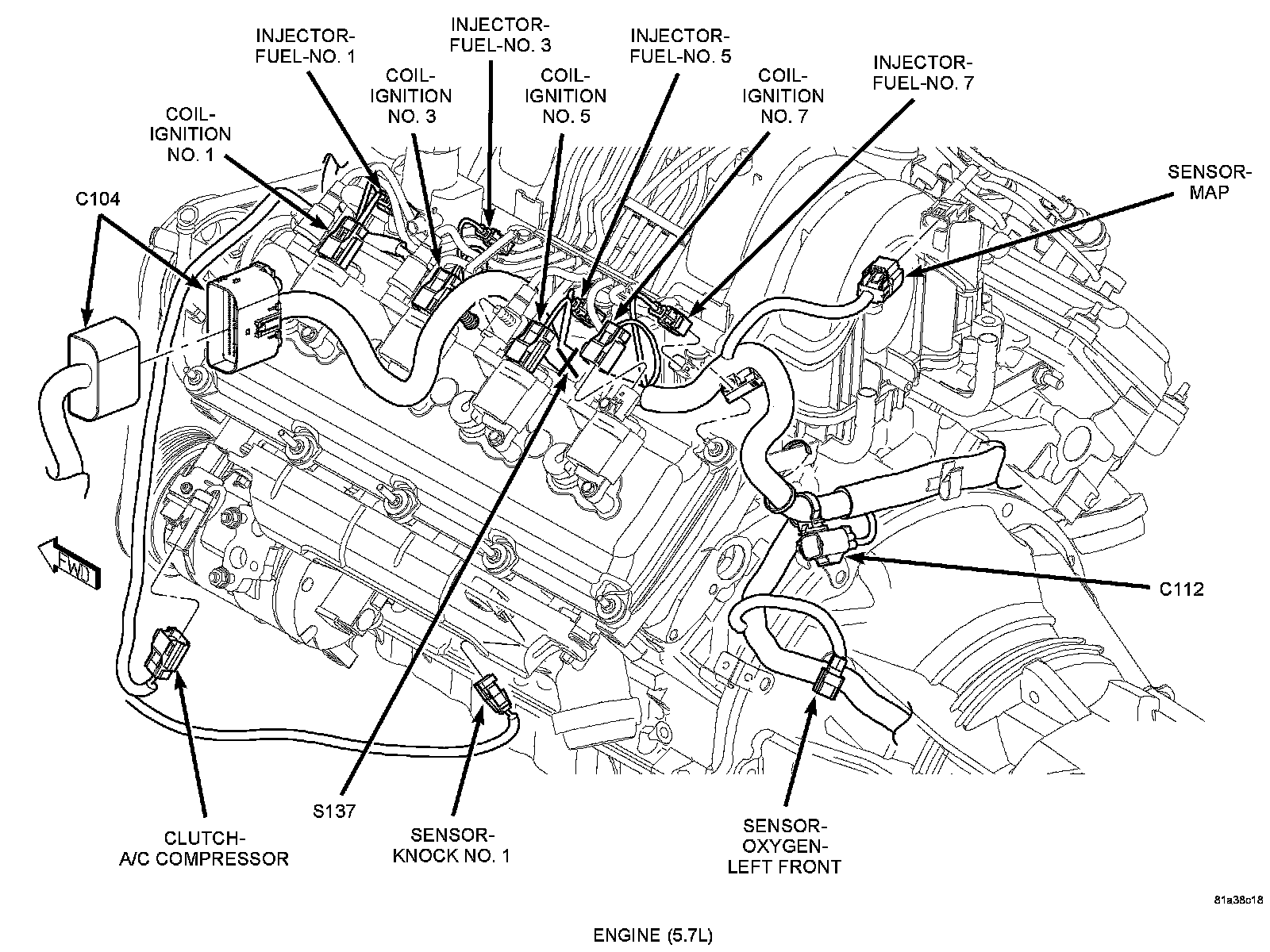 INJECTOR-FUEL-NO. 1

INJECTOR-FUEL-NO. 3

INJECTOR-FUEL-NO. 5

INJECTOR-FUEL-NO. 7

COIL-IGNITION NO. 1

COIL-IGNITION NO. 3

COIL-IGNITION NO. 5

COIL-IGNITION NO. 7

C104

SENSOR-MAP

FWD

C112

S137

CLUTCH-A/C COMPRESSOR

SENSOR-KNOCK NO. 1

SENSOR-OXYGEN-LEFT FRONT

81a38c18

ENGINE (5.7L)