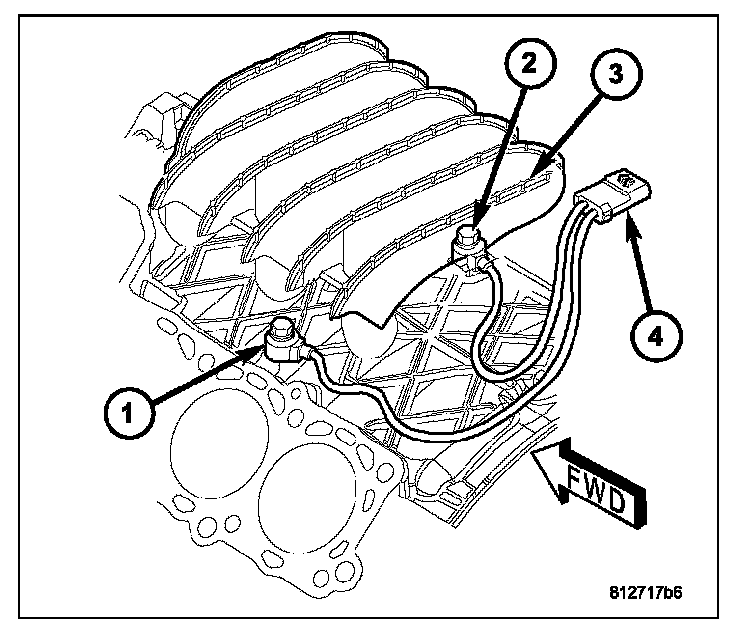 2
3
4
1
FWD
812717b6