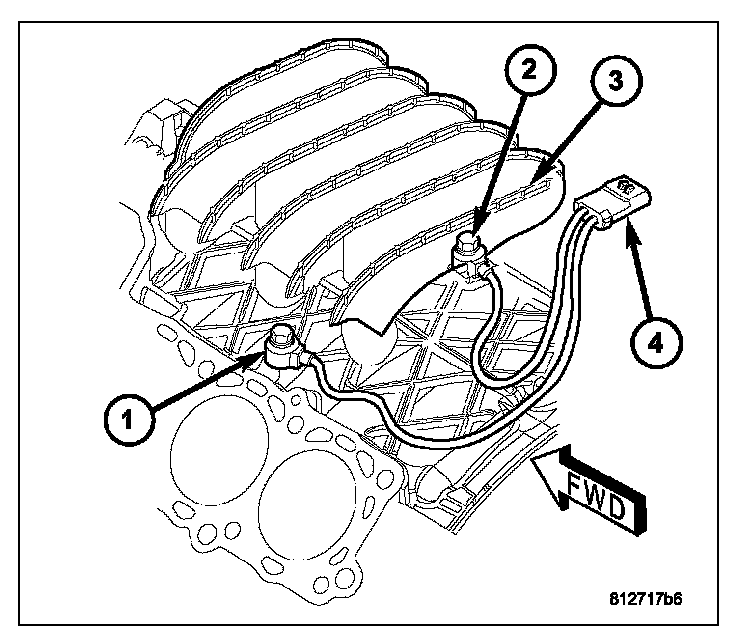 2
3
4
1
FWD
812717b6