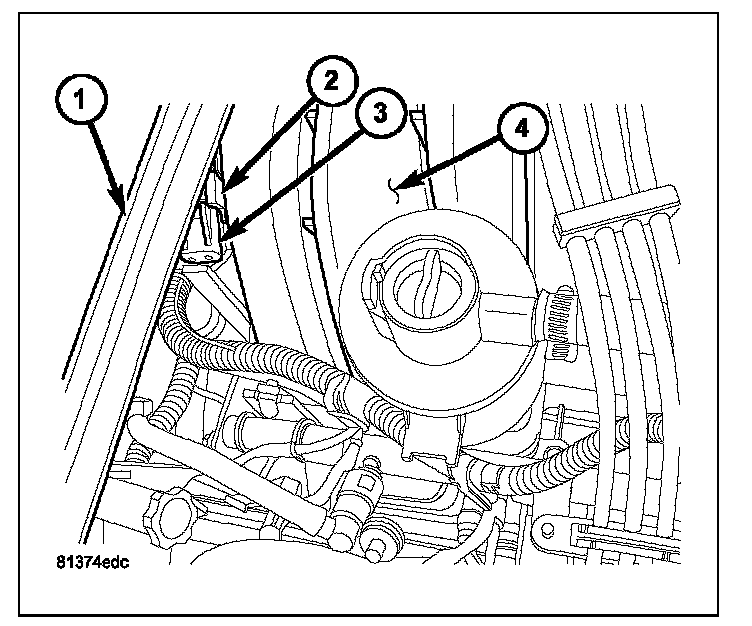 1
2
3
4
81374edc