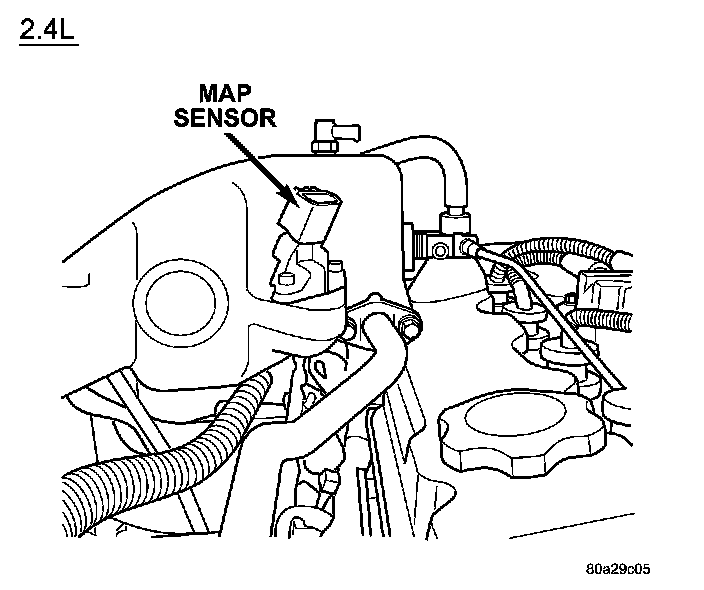 2.4L

MAP SENSOR

80a29c05