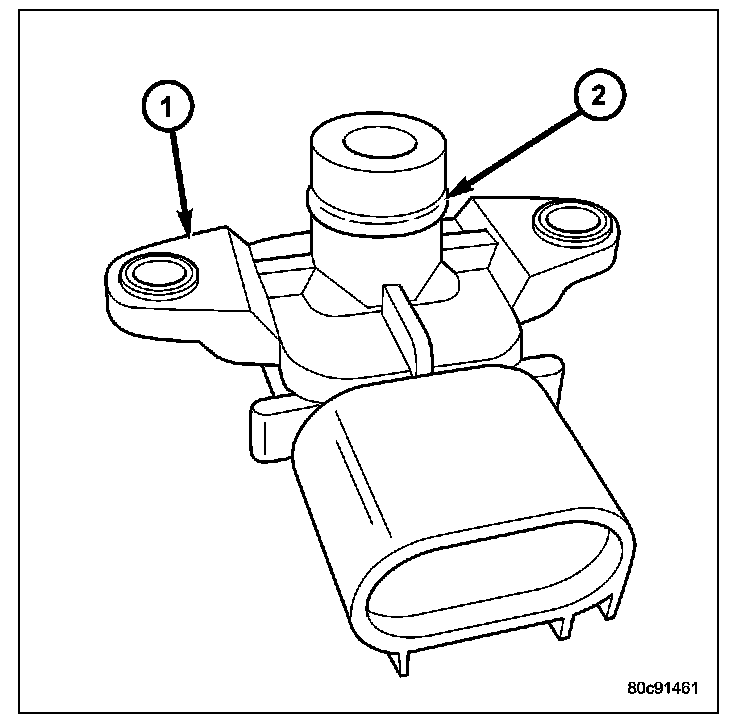 1
2
80c91461