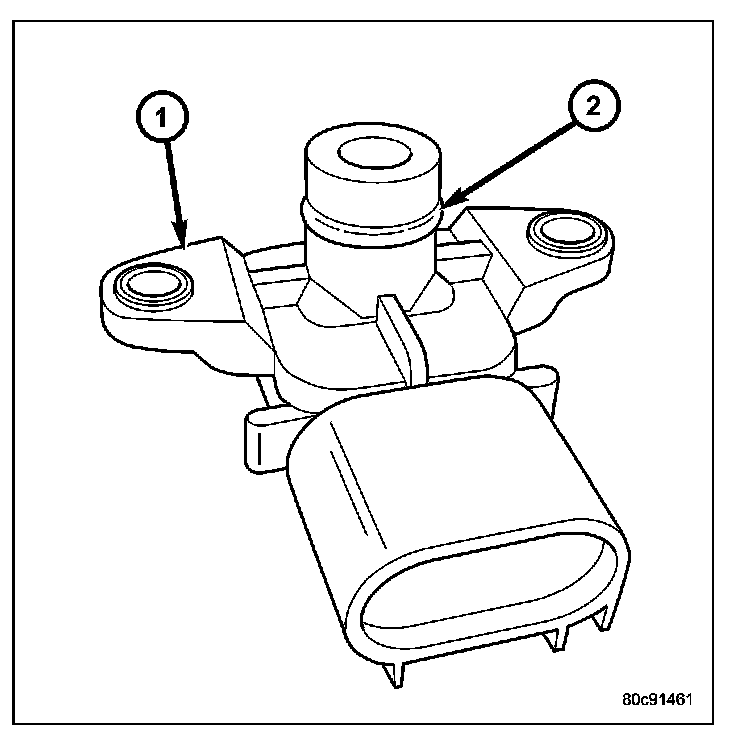 1
2
80c91461