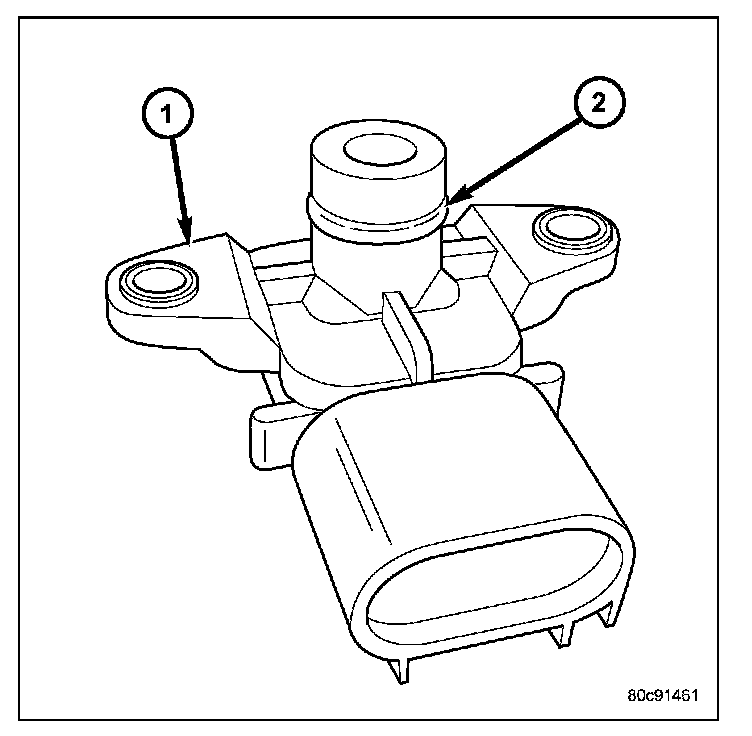 1
2
80c91461