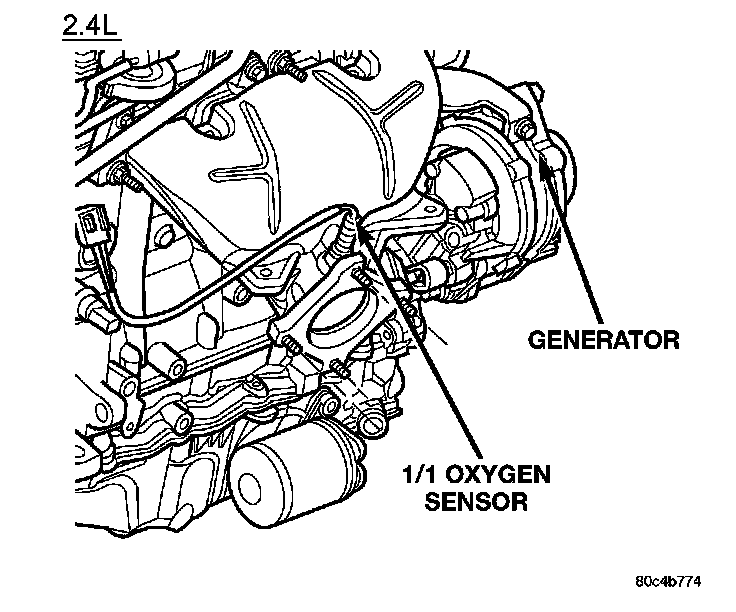 2.4L

GENERATOR

1/1 OXYGEN SENSOR

80c4b774