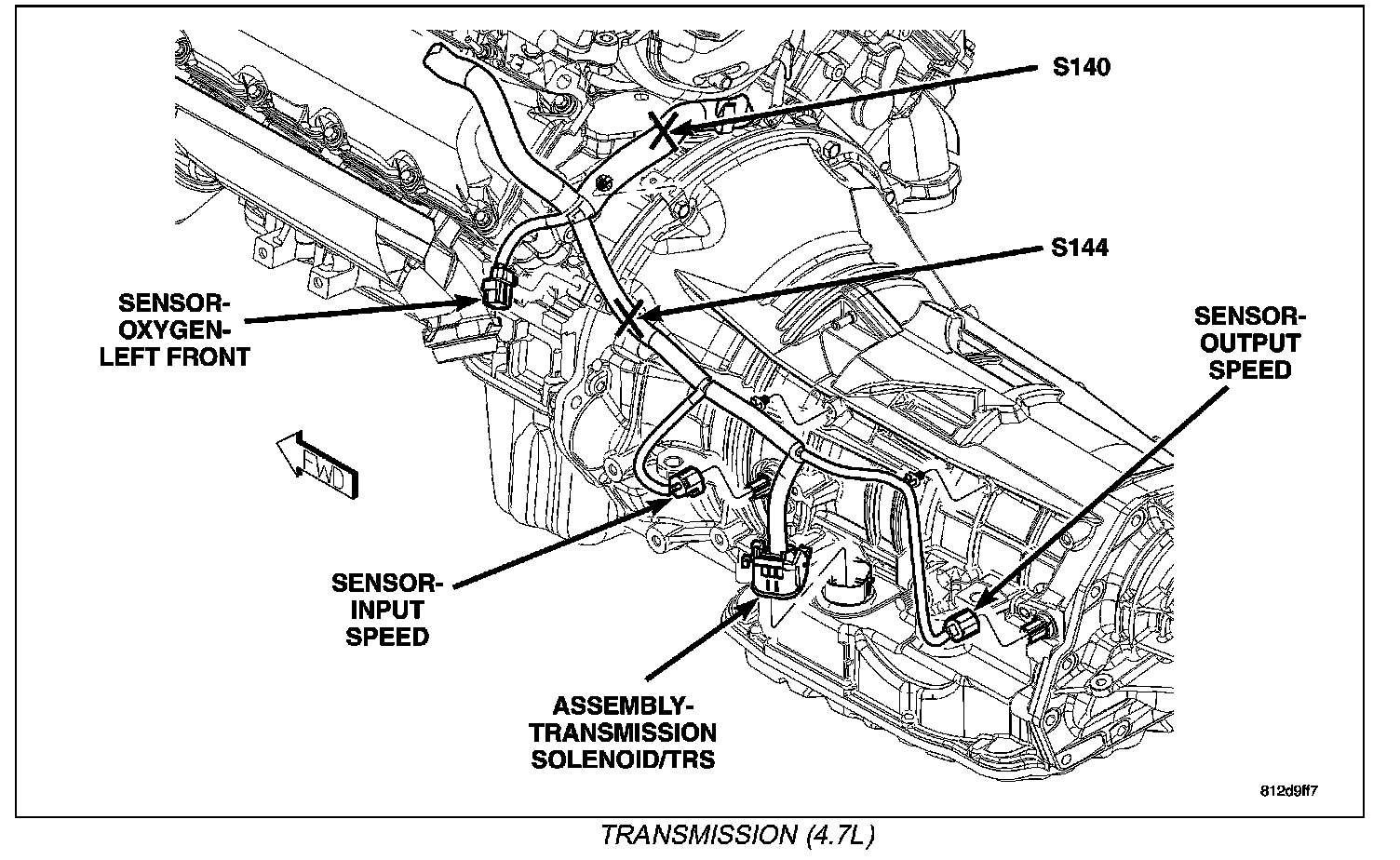 S140

S144

SENSOR-OXYGEN-LEFT FRONT

SENSOR-OUTPUT SPEED

FWD

SENSOR-INPUT SPEED

ASSEMBLY-TRANSMISSION SOLENOID/TRS

812d9ff7

TRANSMISSION (4.7L)