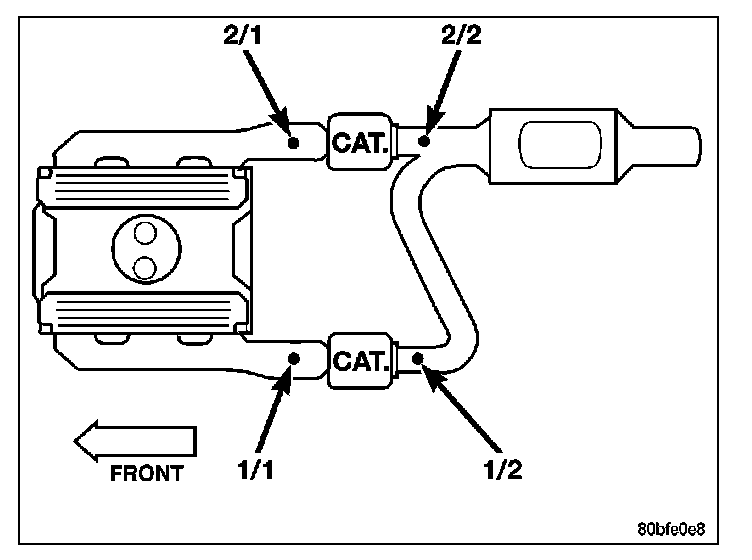 2/1
2/2
CAT.
CAT.
FRONT
1/1
1/2
80bfe0e8