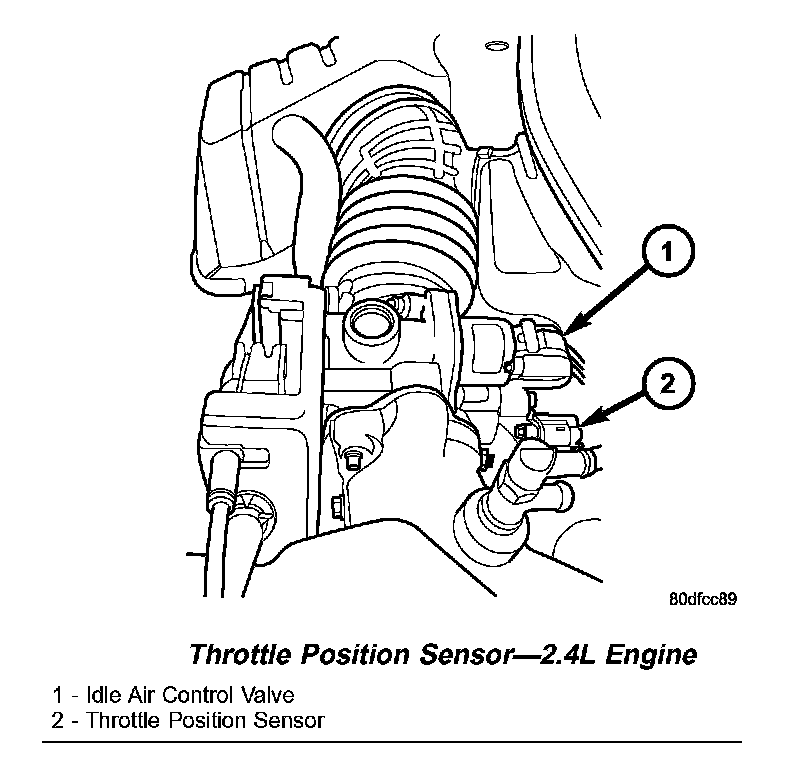 1

2

80dfcc89

Throttle Position Sensor—2.4L Engine

1 - Idle Air Control Valve
2 - Throttle Position Sensor