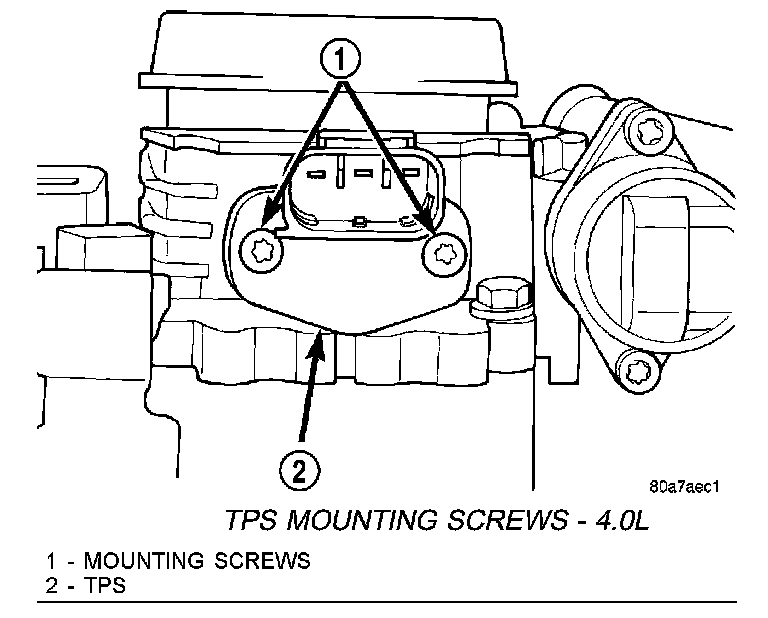 1

2

80a7aec1

TPS MOUNTING SCREWS - 4.0L

1 - MOUNTING SCREWS
2 - TPS