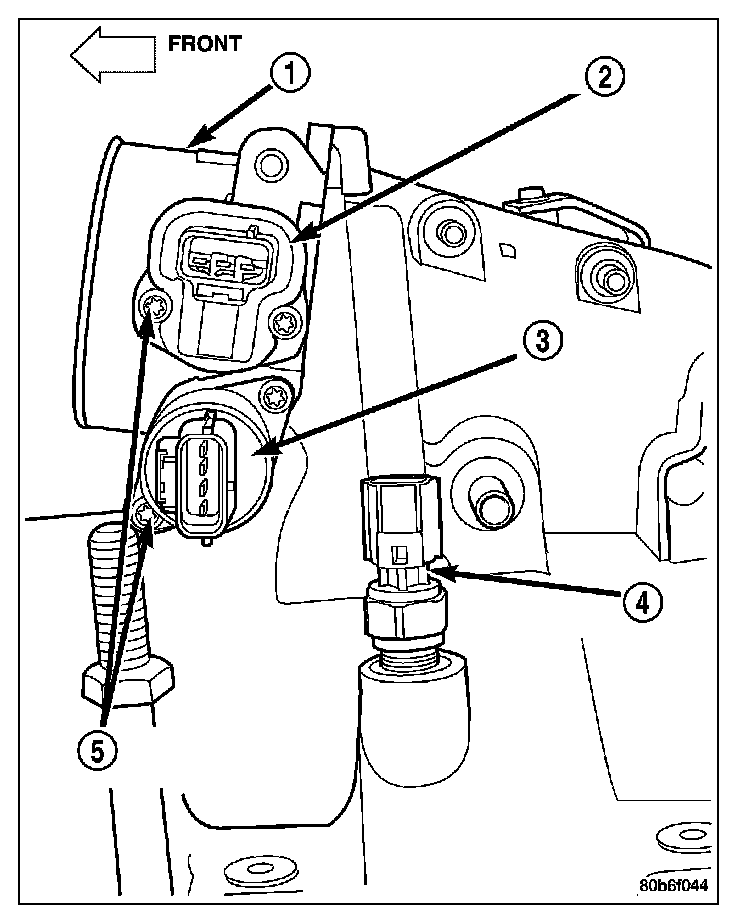 FRONT

1

2

3

4

5

80b6f044