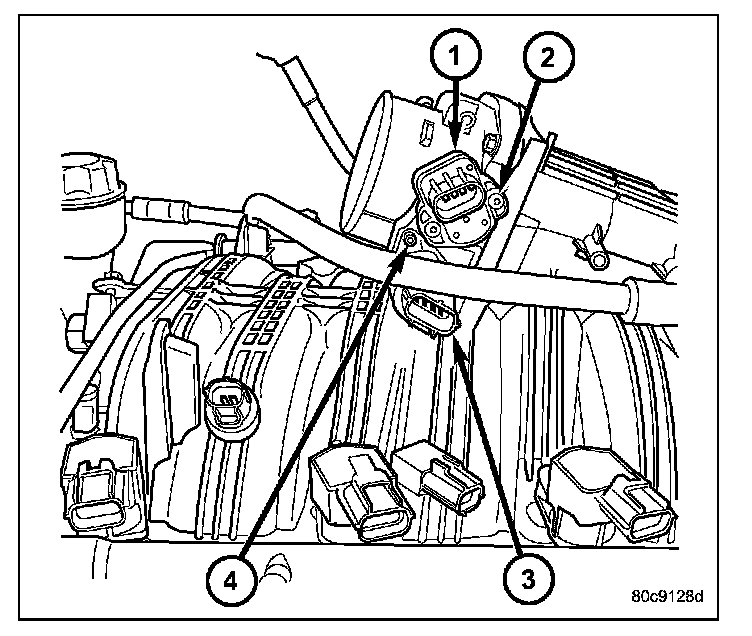 1
2
4
3
80c9128d