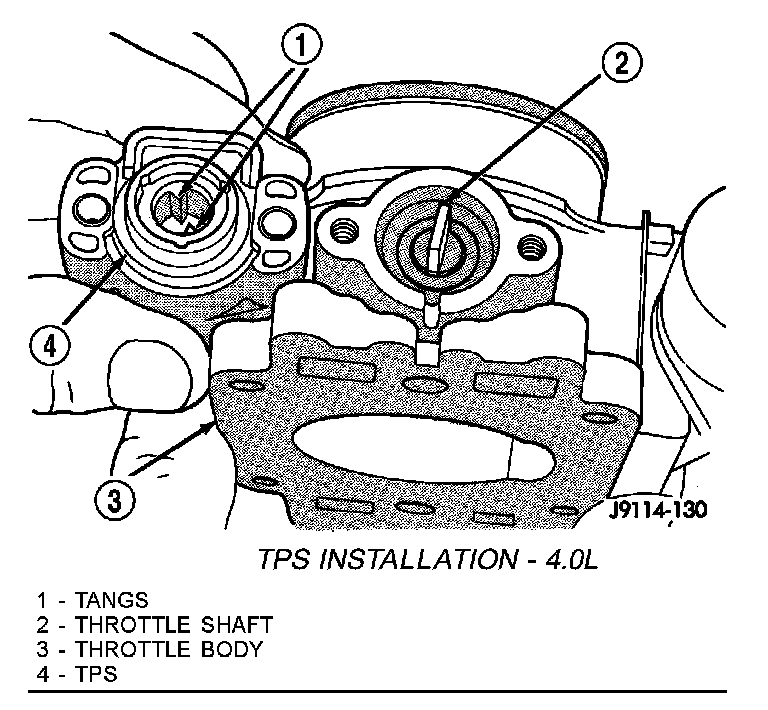 1
2
4
3
J9114-130

TPS INSTALLATION - 4.0L

1 - TANGS
2 - THROTTLE SHAFT
3 - THROTTLE BODY
4 - TPS