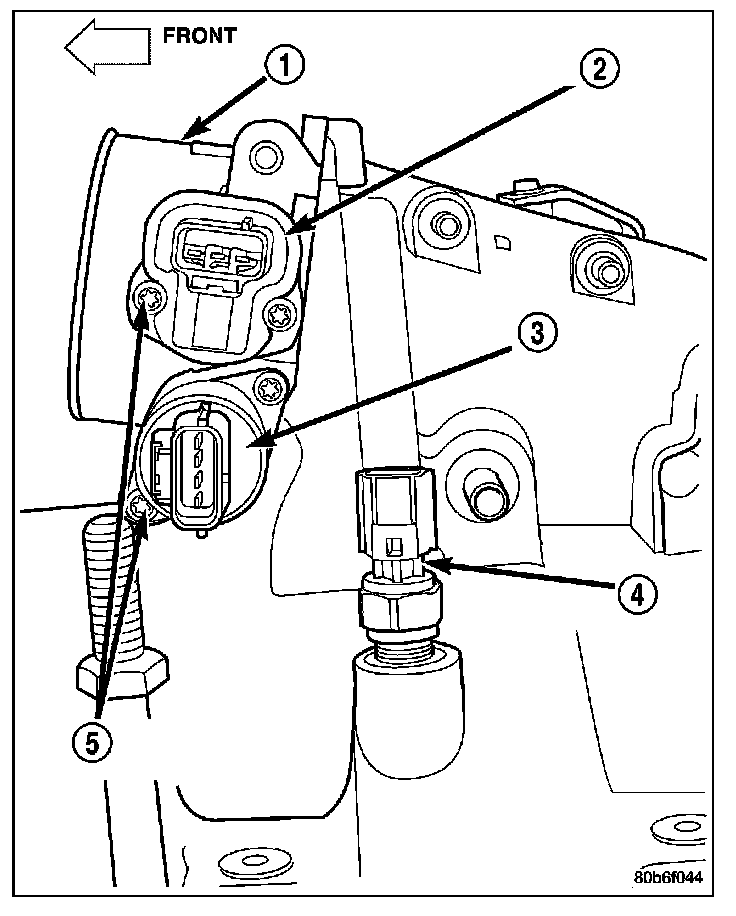 FRONT

1

2

3

4

5

80b6f044