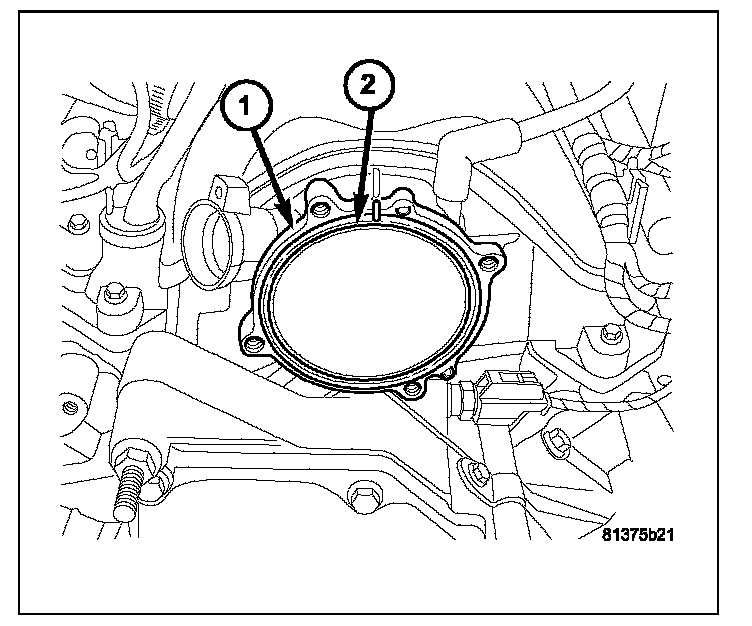 1
2
81375b21