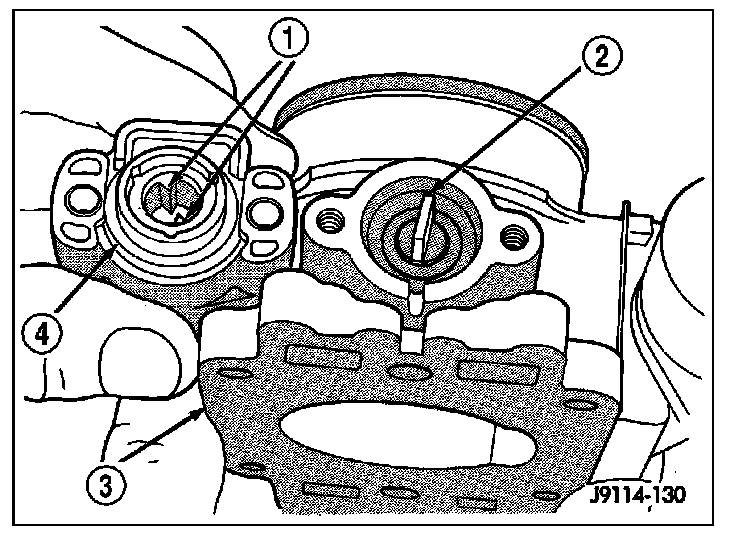 1
2
4
3
J9114-130