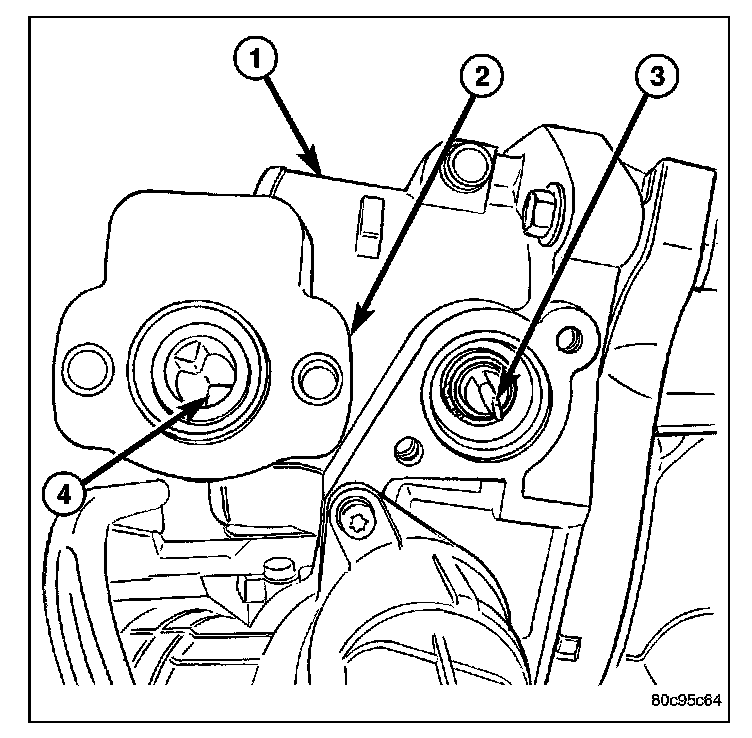 1
2
3
4
80c95c64