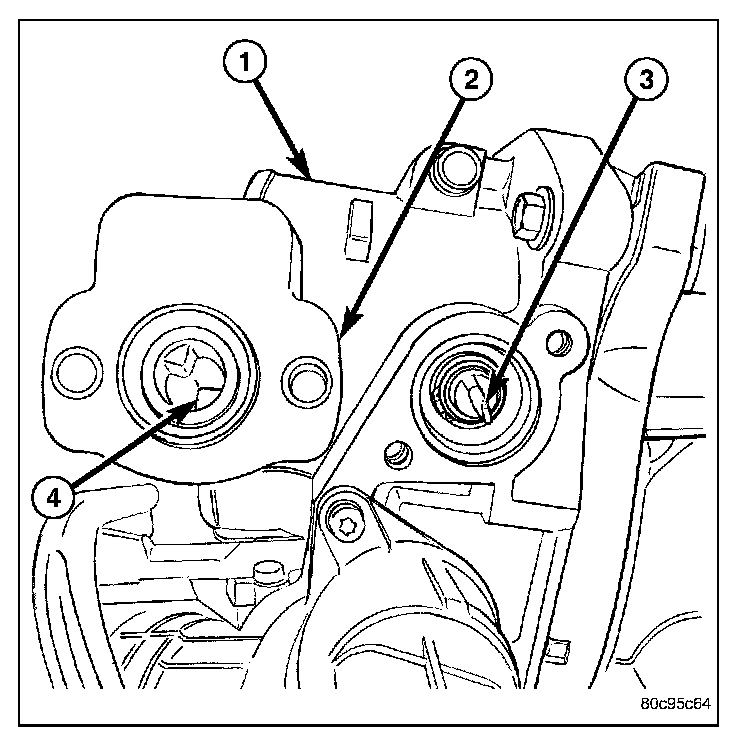 1
2
3
4
80c95c64