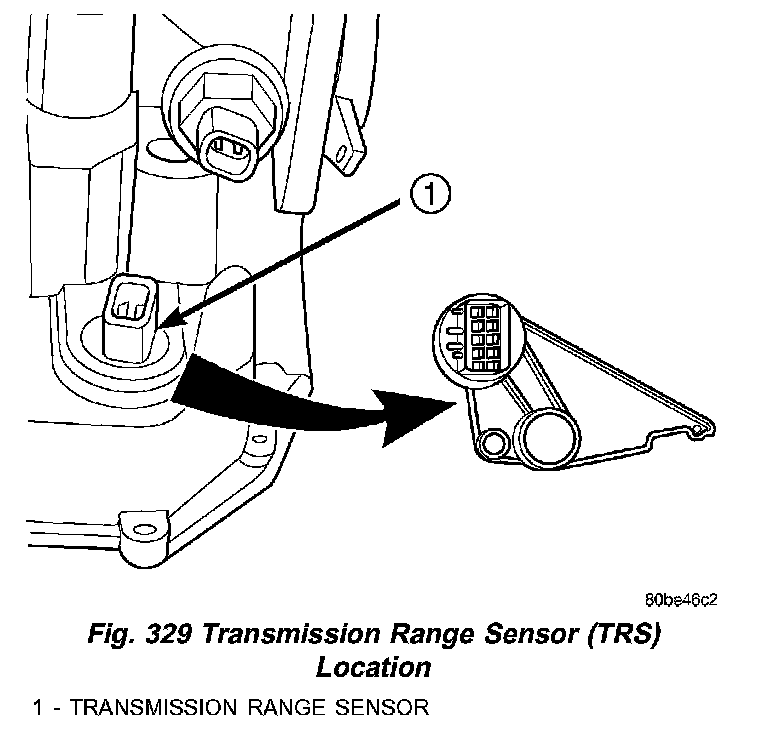 1

80be46c2

Fig. 329 Transmission Range Sensor (TRS) Location

1 - TRANSMISSION RANGE SENSOR