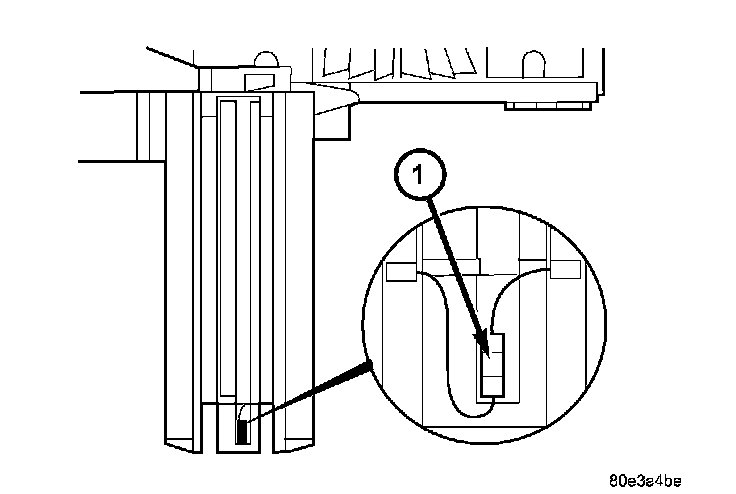 1

80e3e4be