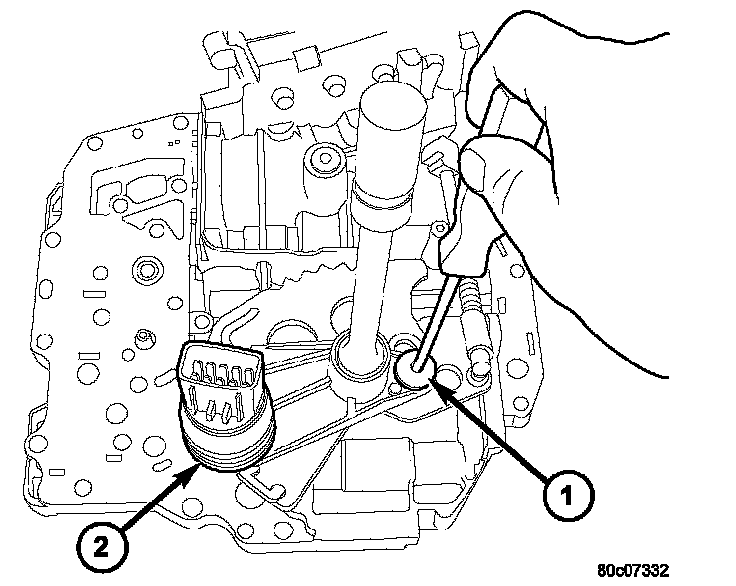 1

2

80c07332