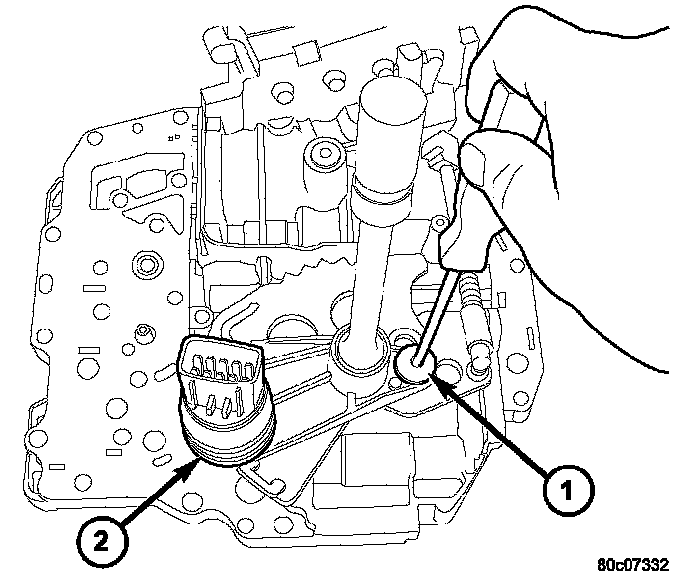 1
2
80c07332