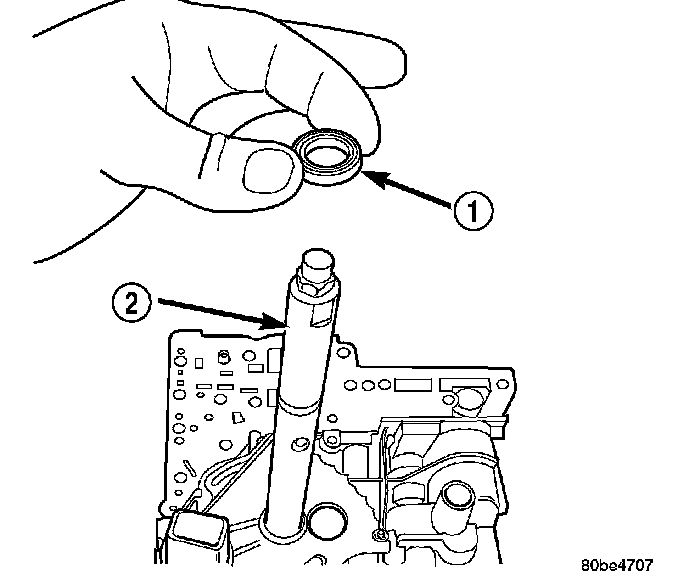 1
2
80be4707