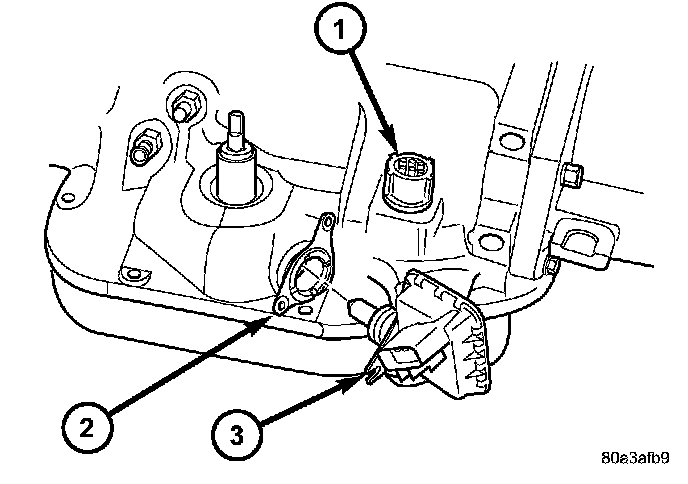 1
2
3
80a3afb9