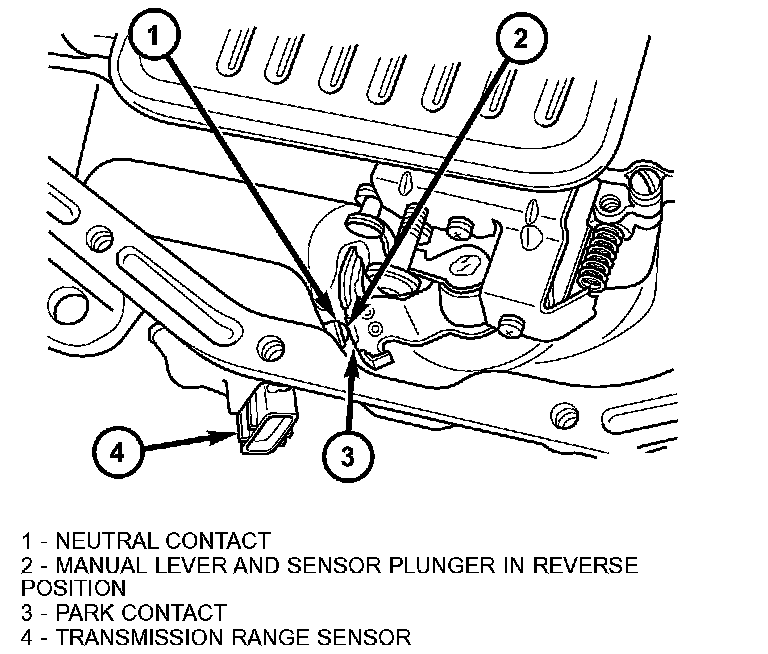 1

2

3

4

1 - NEUTRAL CONTACT
2 - MANUAL LEVER AND SENSOR PLUNGER IN REVERSE POSITION
3 - PARK CONTACT
4 - TRANSMISSION RANGE SENSOR