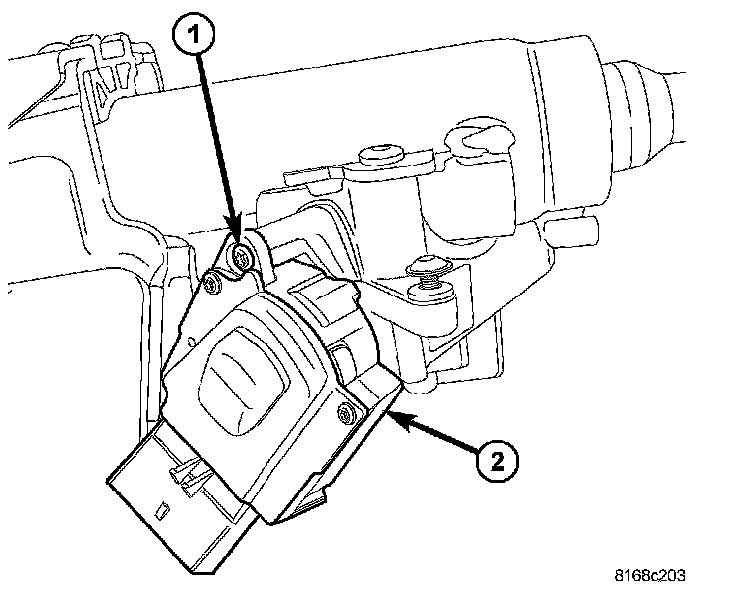 1
2
8168c203